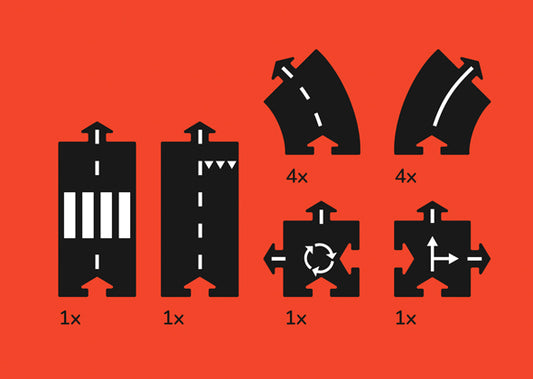 4x

4x

1x

1x

1x

1x