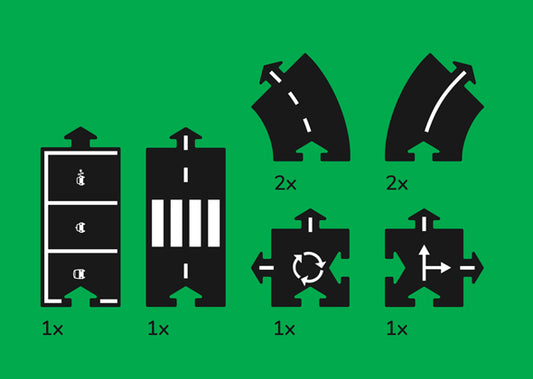 2x

2x

1x

1x

1x

1x